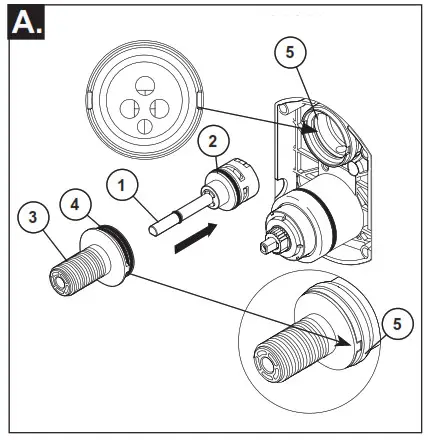 A.

5

2

1

4

3

5