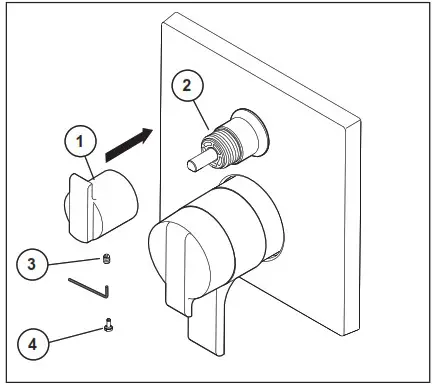 2
1
3
4