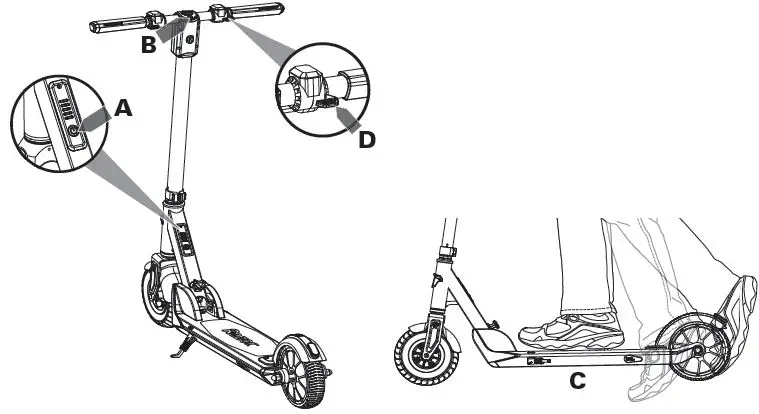 B
A
D
C