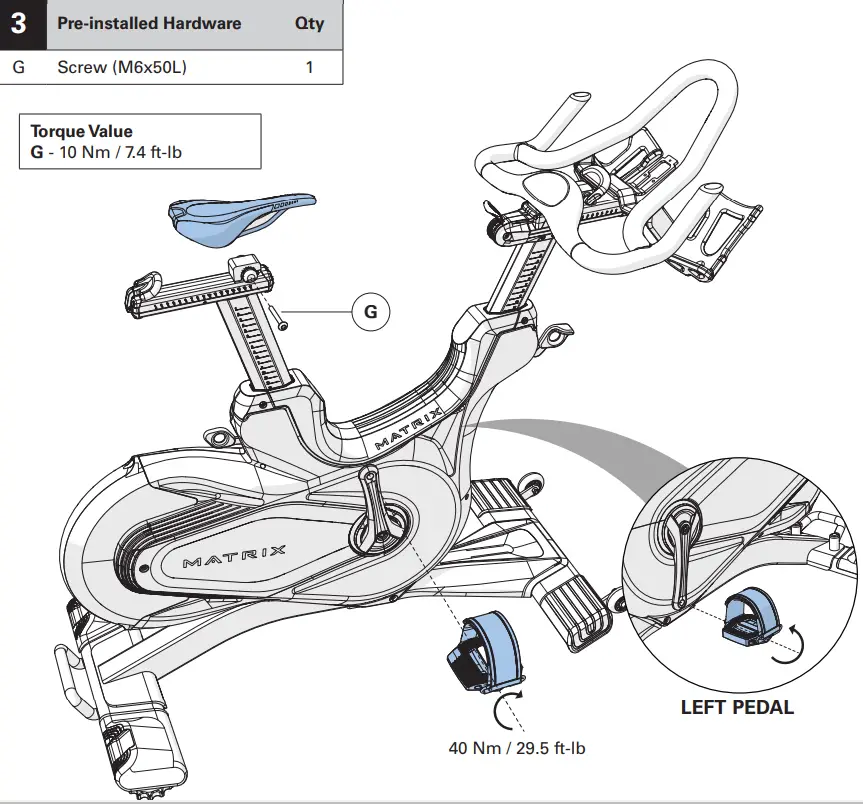 | 3 | Pre-installed Hardware | Qty |
|---|---|---|
| G | Screw (M6x50L) | 1 |

Torque Value
G - 10 Nm / 7.4 ft-lb

G

MATRIX

MATRIX

LEFT PEDAL

40 Nm / 29.5 ft-lb