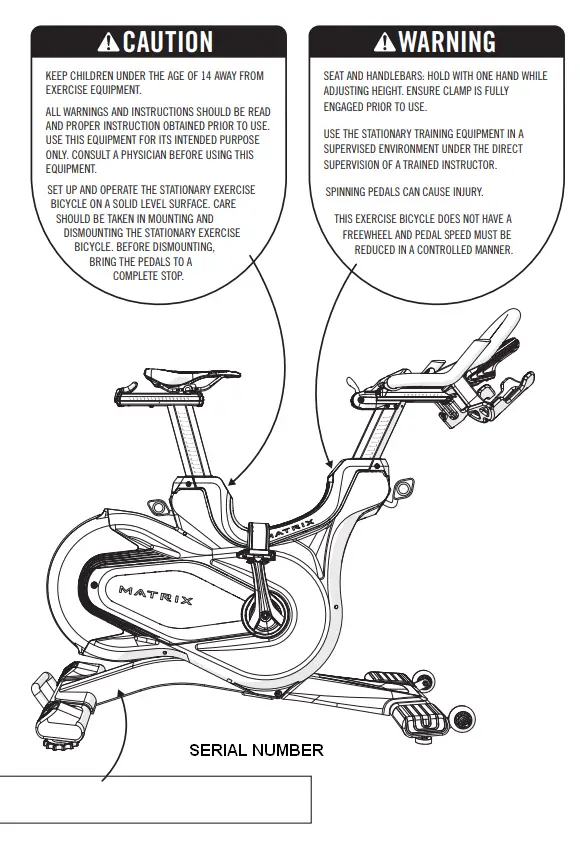 CAUTION

KEEP CHILDREN UNDER THE AGE OF 14 AWAY FROM EXERCISE EQUIPMENT.

ALL WARNINGS AND INSTRUCTIONS SHOULD BE READ AND PROPER INSTRUCTION OBTAINED PRIOR TO USE. USE THIS EQUIPMENT FOR ITS INTENDED PURPOSE ONLY. CONSULT A PHYSICIAN BEFORE USING THIS EQUIPMENT.

SET UP AND OPERATE THE STATIONARY EXERCISE BICYCLE ON A SOLID LEVEL SURFACE. CARE SHOULD BE TAKEN IN MOUNTING AND DISMOUNTING THE STATIONARY EXERCISE BICYCLE. BEFORE DISMOUNTING, BRING THE PEDALS TO A COMPLETE STOP.

WARNING

SEAT AND HANDLEBARS: HOLD WITH ONE HAND WHILE ADJUSTING HEIGHT. ENSURE CLAMP IS FULLY ENGAGED PRIOR TO USE.

USE THE STATIONARY TRAINING EQUIPMENT IN A SUPERVISED ENVIRONMENT UNDER THE DIRECT SUPERVISION OF A TRAINED INSTRUCTOR.

SPINNING PEDALS CAN CAUSE INJURY.

THIS EXERCISE BICYCLE DOES NOT HAVE A FREEWHEEL AND PEDAL SPEED MUST BE REDUCED IN A CONTROLLED MANNER.

MATRIX

MATRIX

SERIAL NUMBER