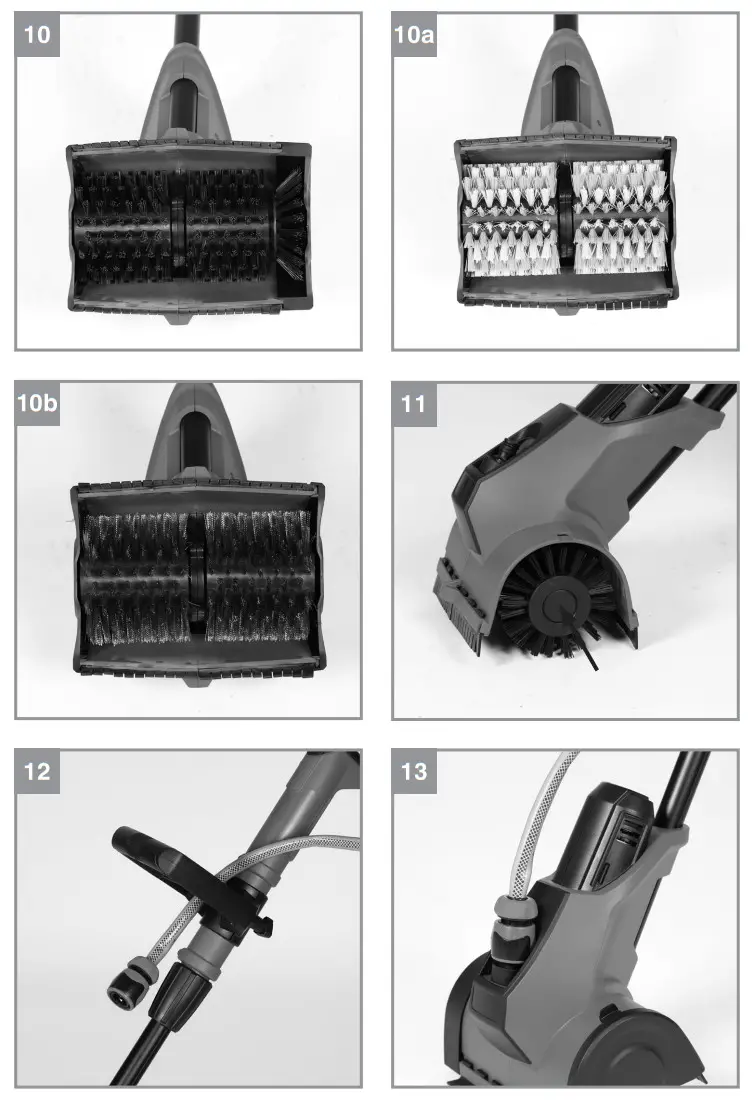 10

10a

10b

11

12

13