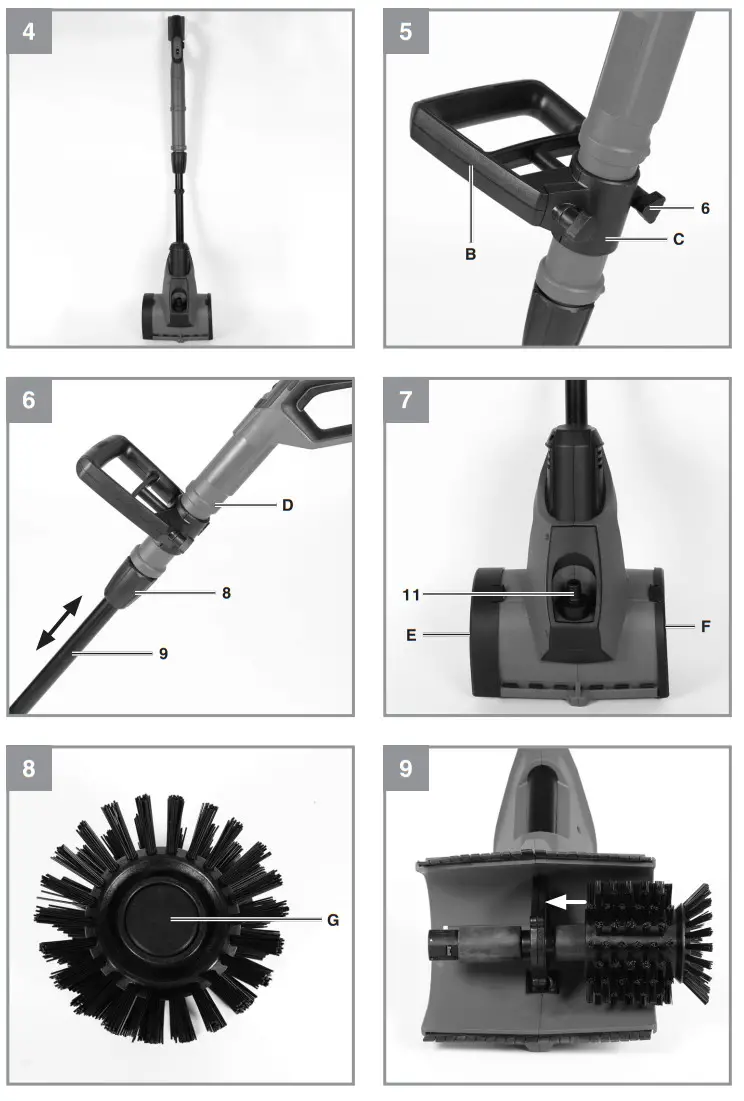 4

5

B

6

C

6

D

8

9

7

11

E

F

8

G

9