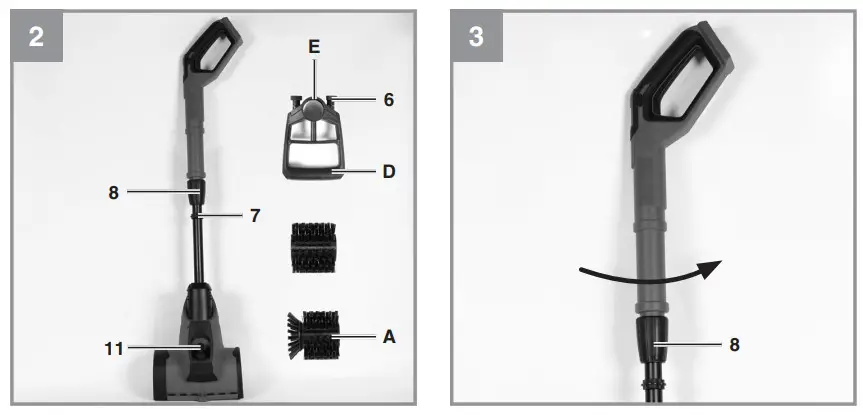 2

E

6

D

8

7

11

A

3

8