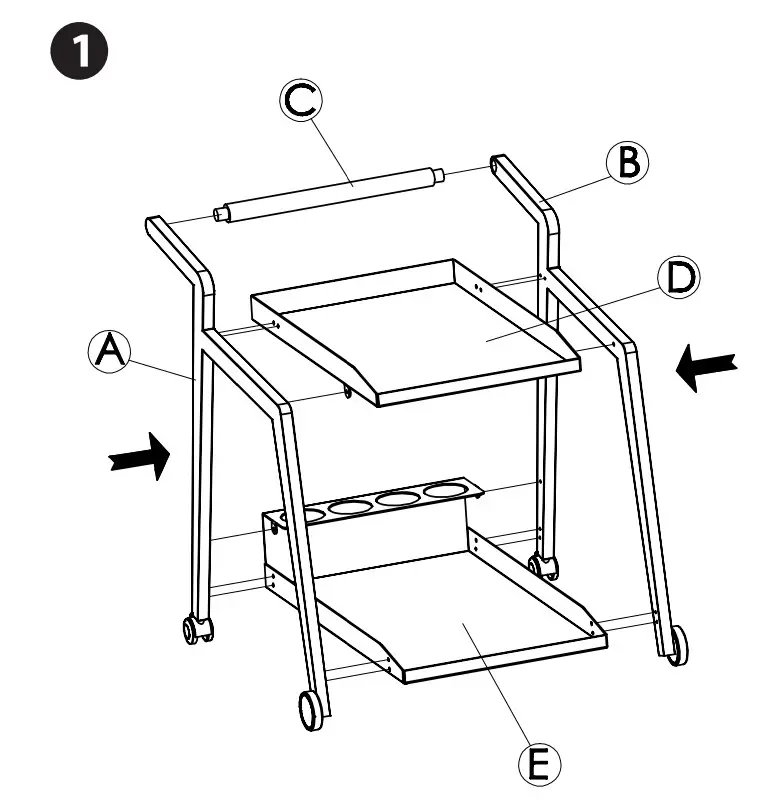 1
C
B
D
A
E