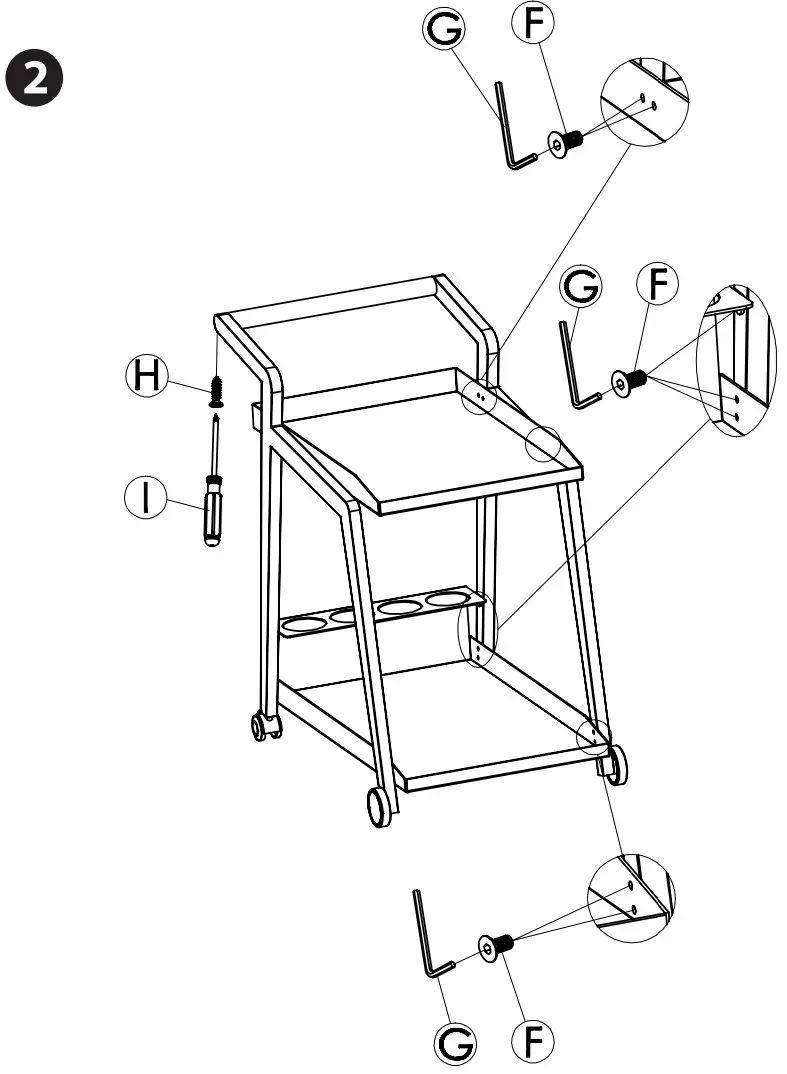 2
G F
G F
H
I
G F