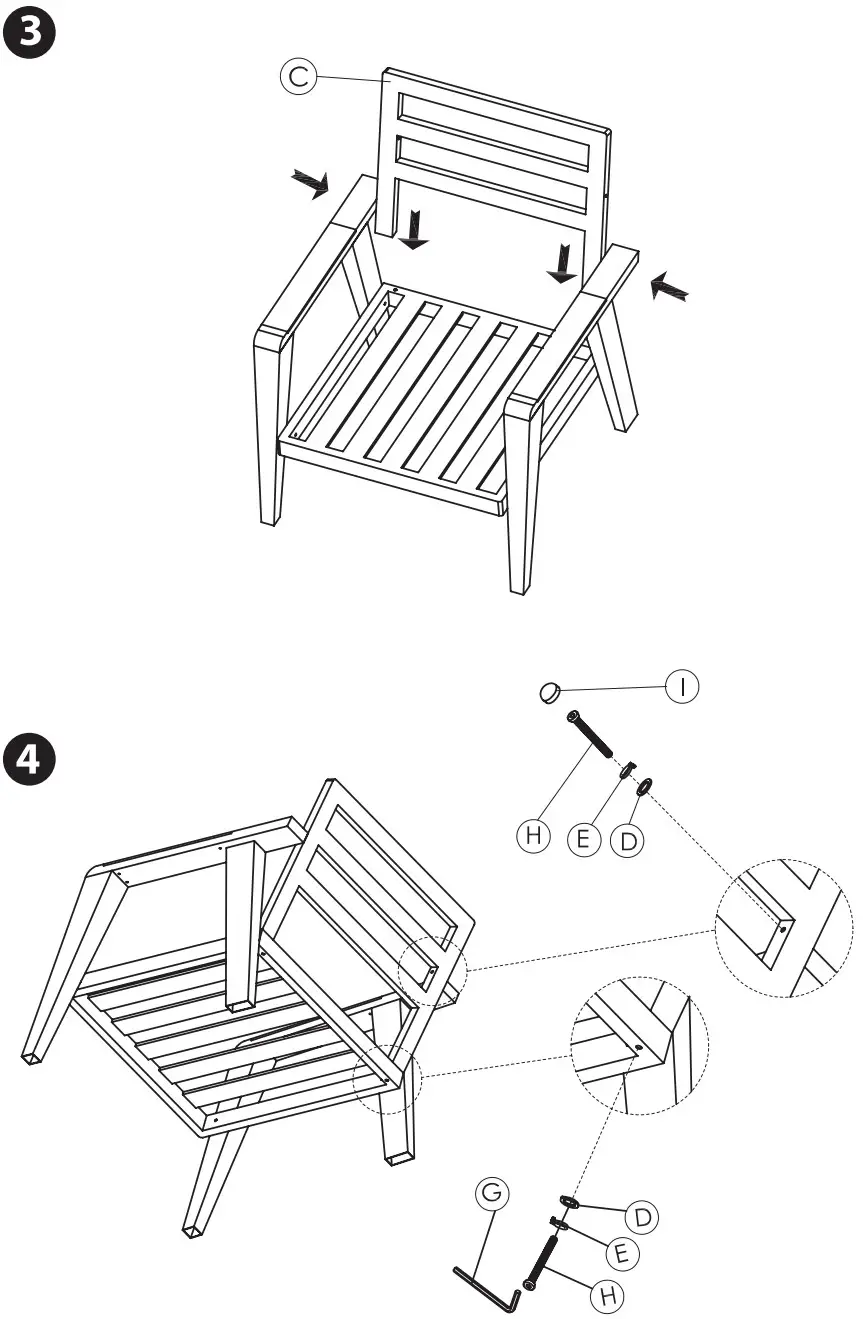 3

C

4

I

H E D

G

D

E

H