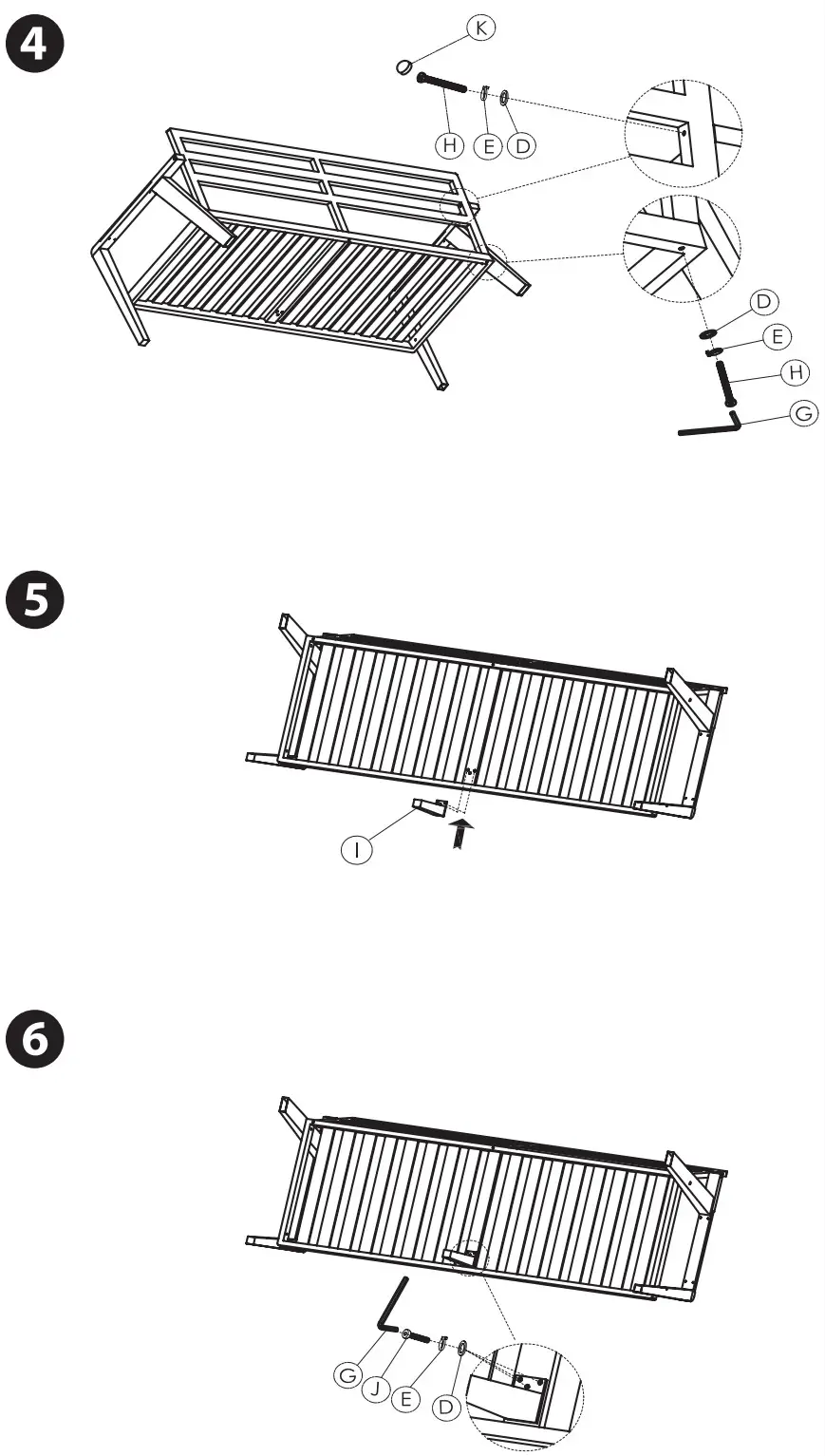 4

K

H E D

D

E

H

G

5

I

6

G J E D