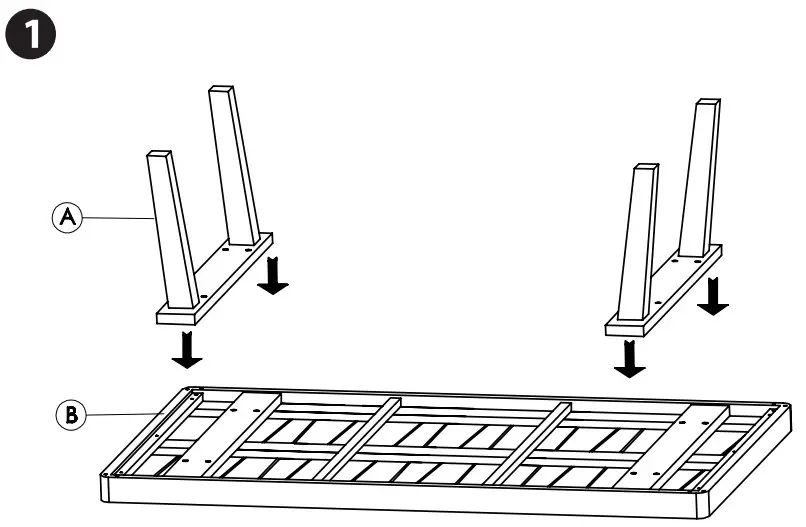 1

A

B