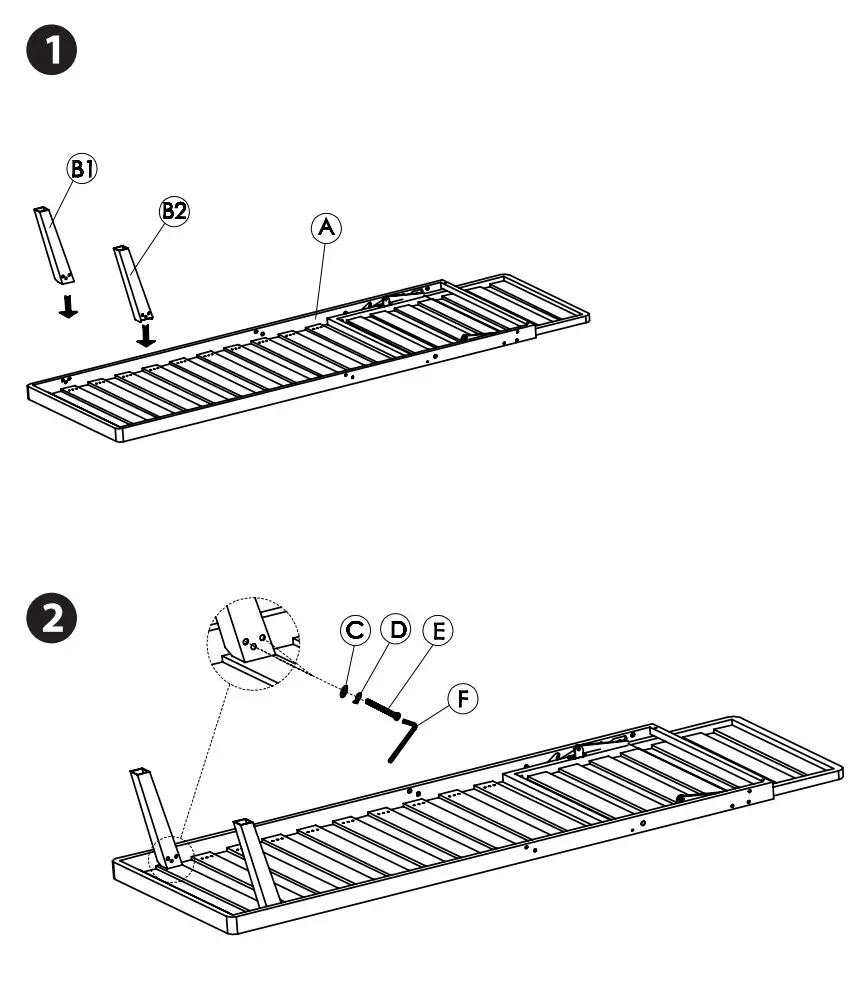 1

B1

B2

A

2

C

D

E

F