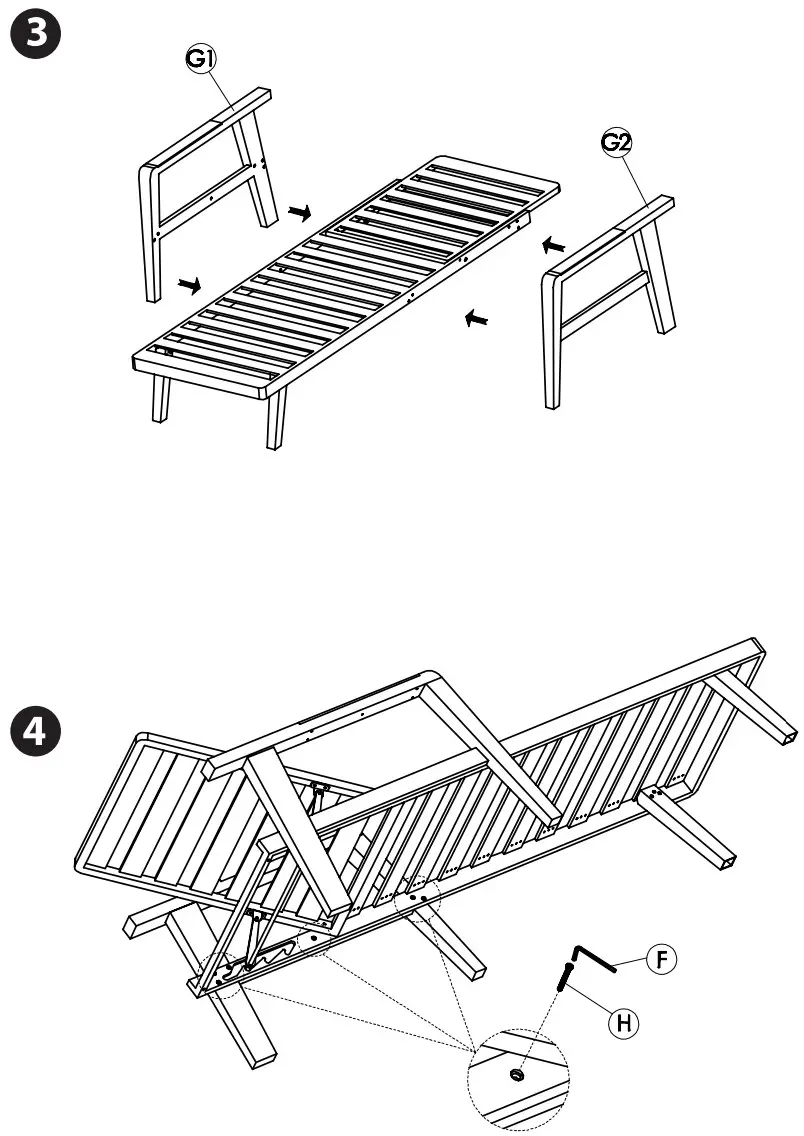 3
G1
G2
4
F
H