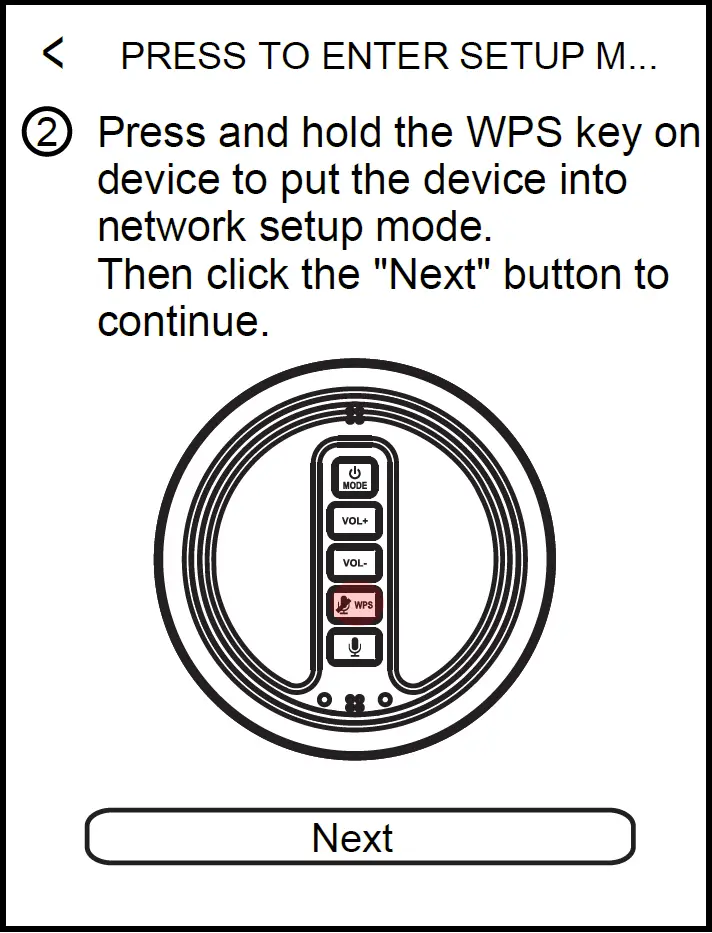 < PRESS TO ENTER SETUP M...

② Press and hold the WPS key on device to put the device into network setup mode.
Then click the "Next" button to continue.

MODE
VOL+
VOL-
WPS

Next