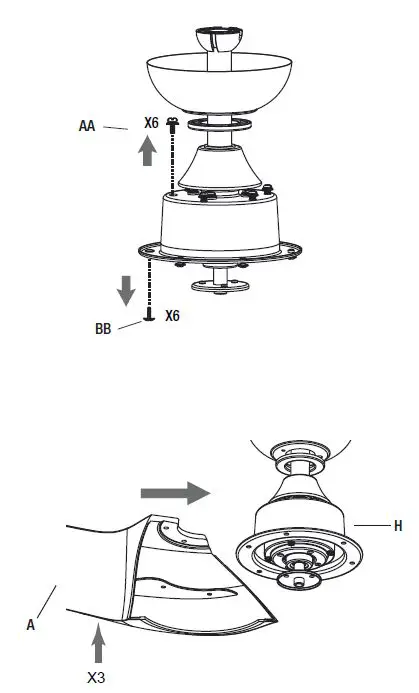 AA
X6
BB
X6
H
A
X3