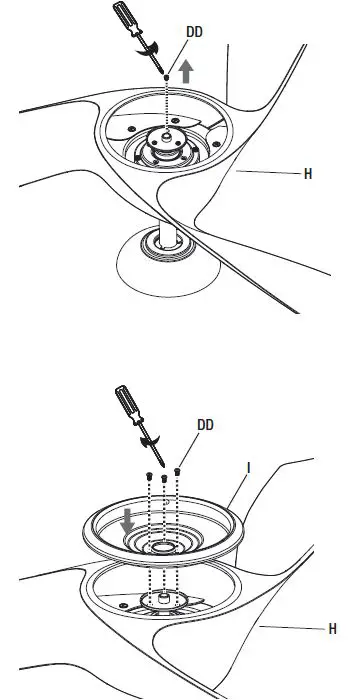 DD

H

DD

I

H