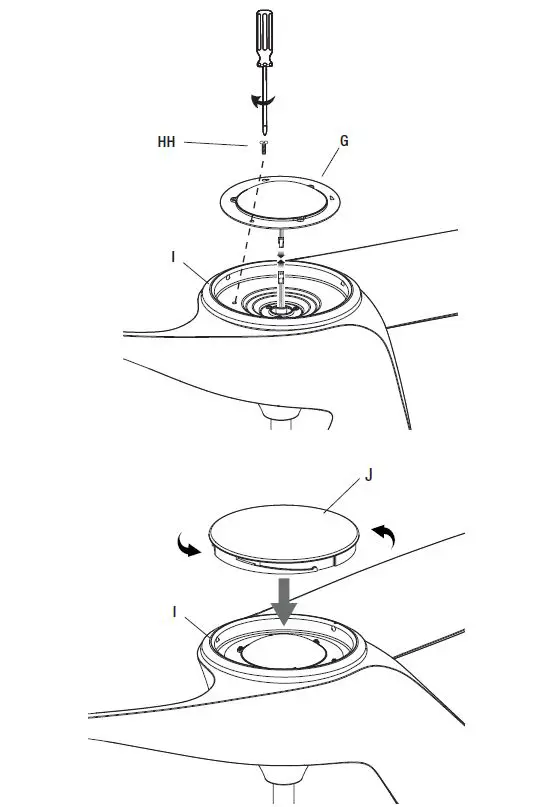 HH
G
I
J
I