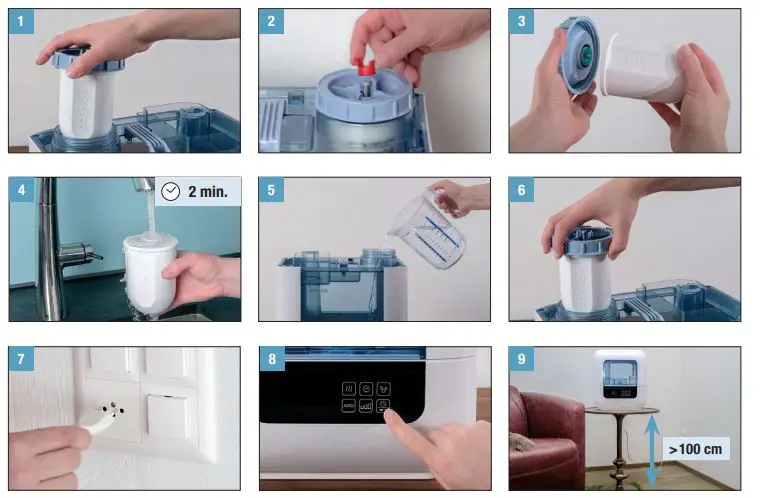 1

2

3

4

2 min.

5

6

7

8

AUTO

9

>100 cm