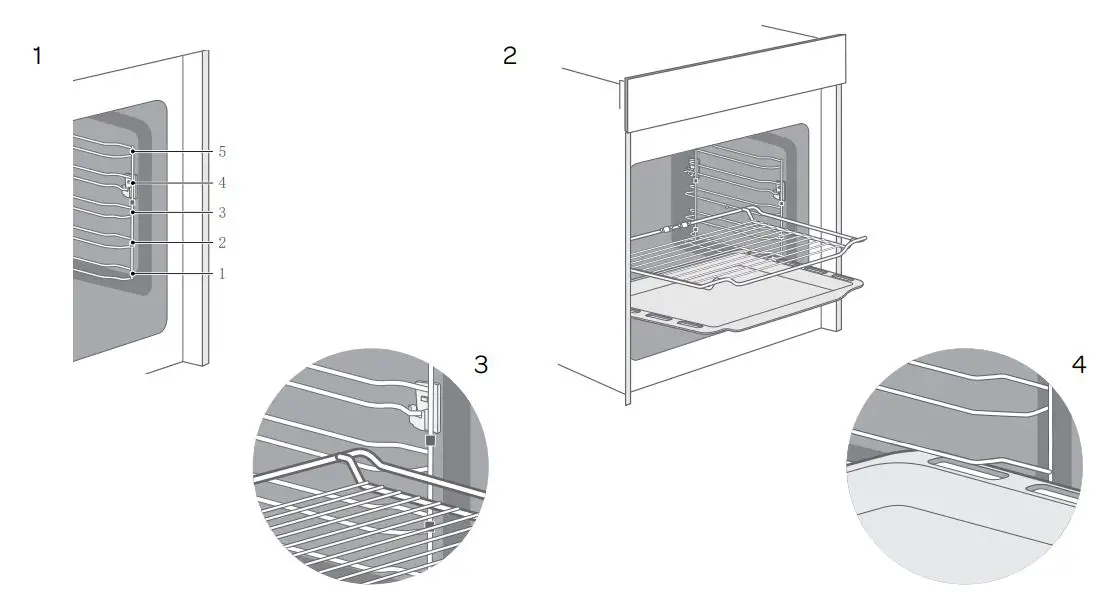 1

5
4
3
2
1

2

3

4