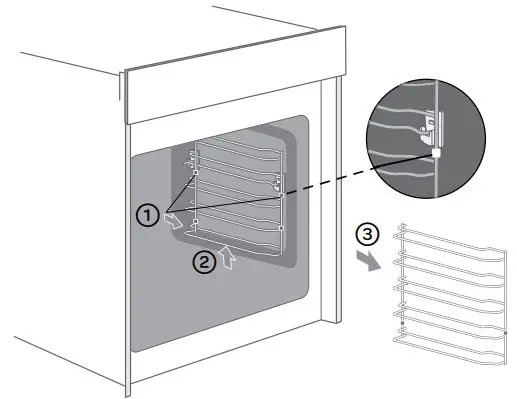 ①
②
③