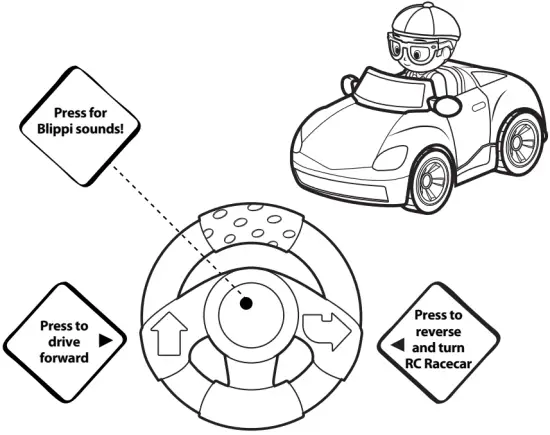 Press for Blippi sounds!

Press to drive forward

Press to reverse and turn RC Racecar