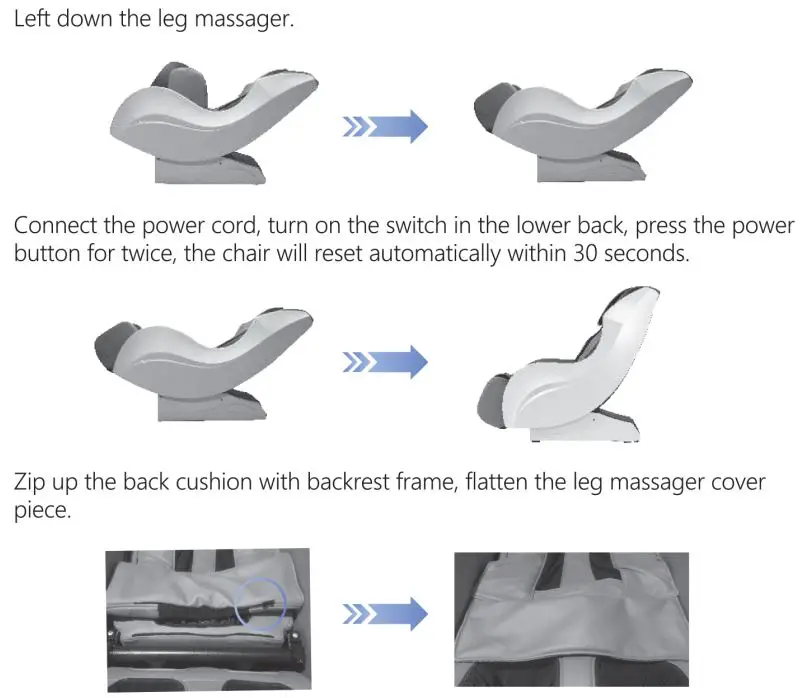 Left down the leg massager.

Connect the power cord, turn on the switch in the lower back, press the power button for twice, the chair will reset automatically within 30 seconds.

Zip up the back cushion with backrest frame, flatten the leg massager cover piece.