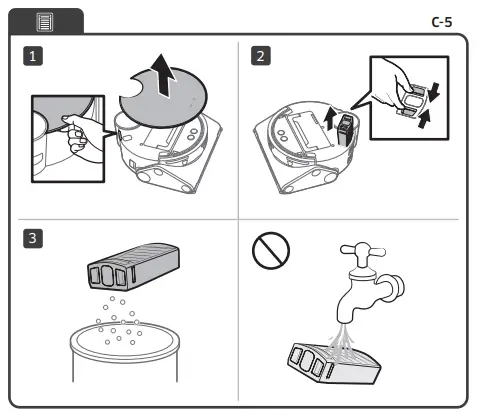 C-5

1

2

3