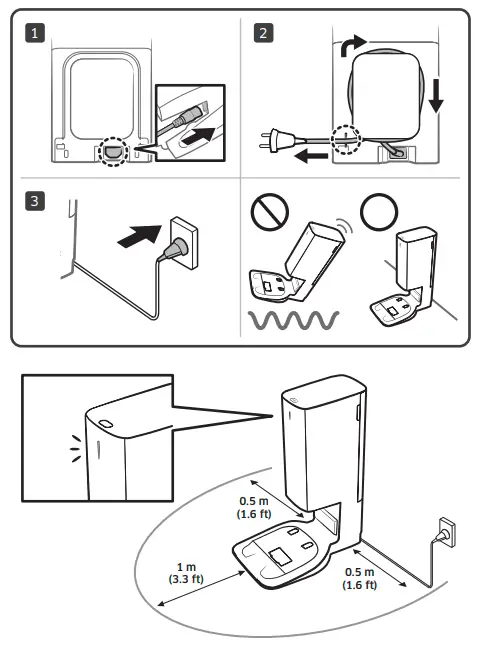 1

2

3

0.5 m
(1.6 ft)

1 m
(3.3 ft)

0.5 m
(1.6 ft)