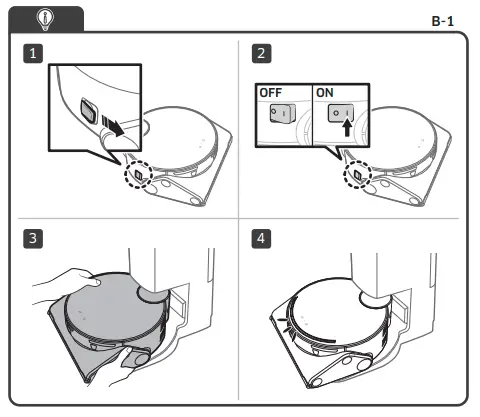 B-1

1

2

OFF

ON

3

4