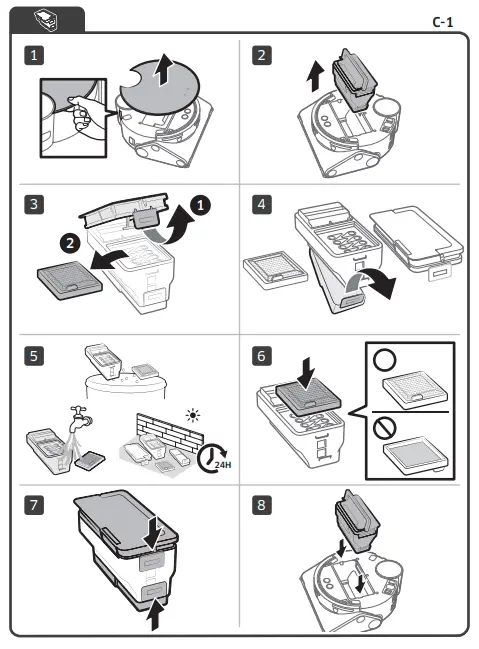 C-1

1

2

3

1

2

4

5

24H

6

7

8