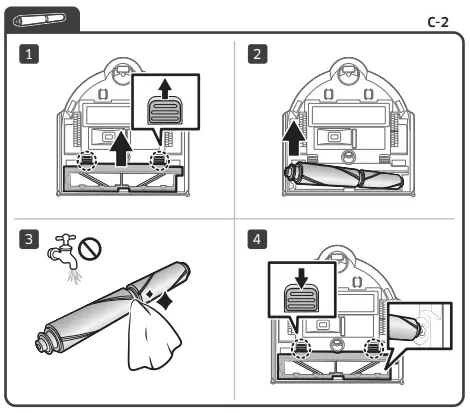 C-2

1

2

3

4