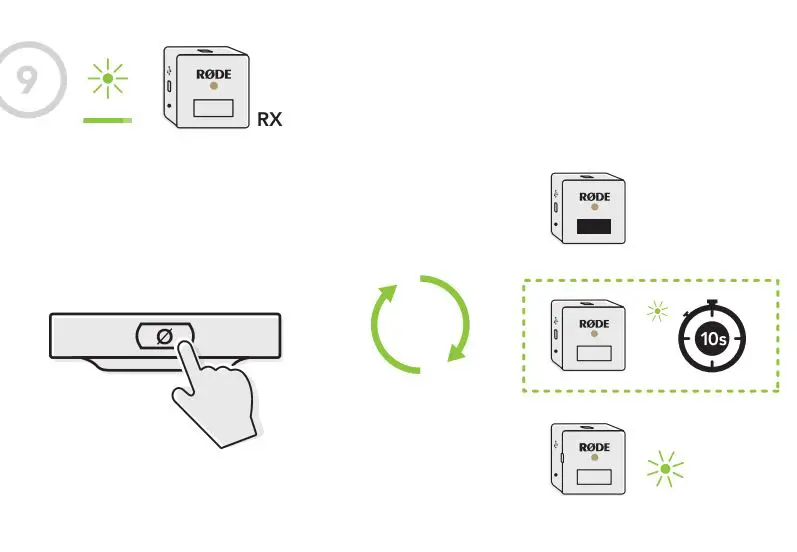 9

RØDE
RX

Ø

RØDE

RØDE
10s

RØDE