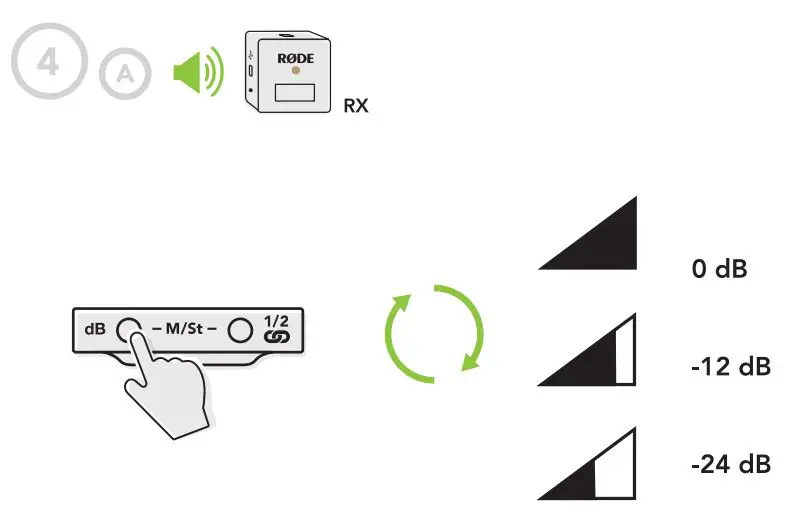 4 A

RØDE

RX

dB – M/St – 1/2

0 dB

-12 dB

-24 dB