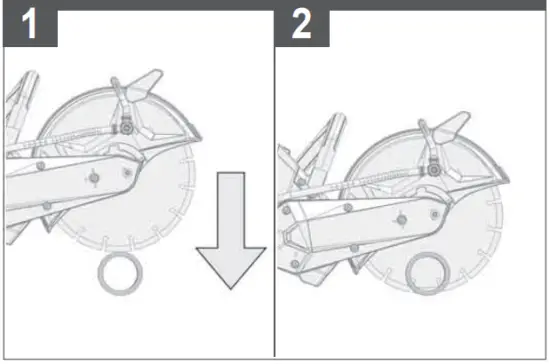 1

2