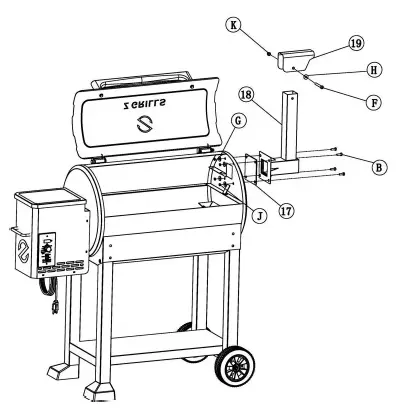 K
19
H
F
18
G
B
17
J
Z GRILLS