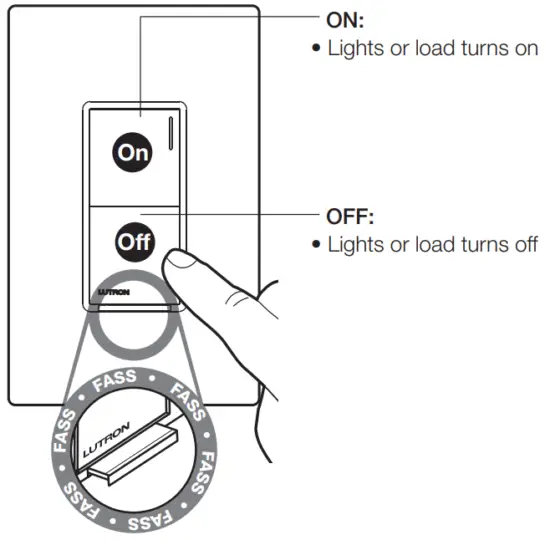 ON:
• Lights or load turns on

On

OFF:
• Lights or load turns off

Off

LUTRON

FASS • FASS • FASS • FASS • FASS • FASS •

LUTRON