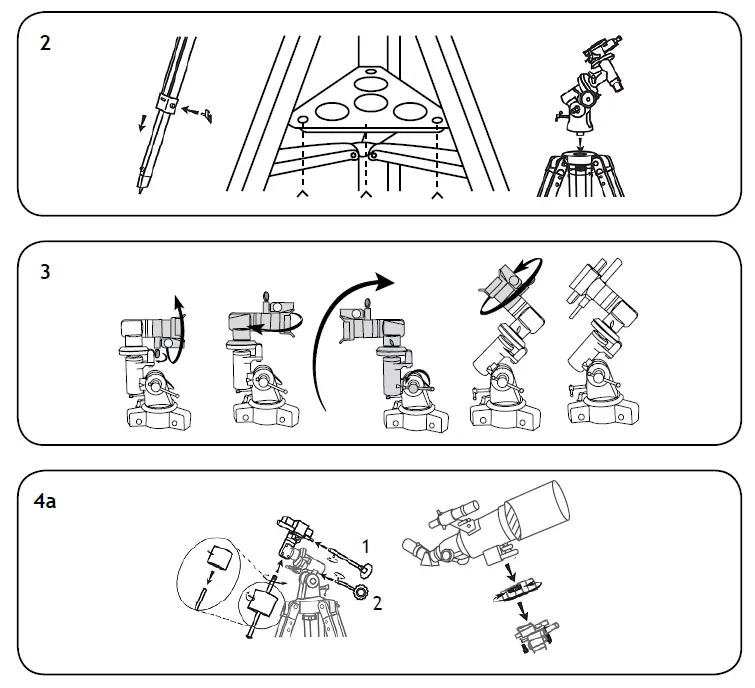 2

3

4a

1

2