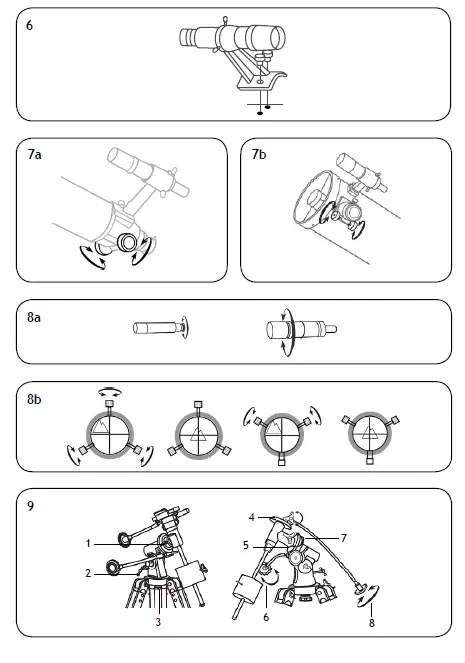 6

7a

7b

8a

8b

9

1

2

3

4

5

6

7

8