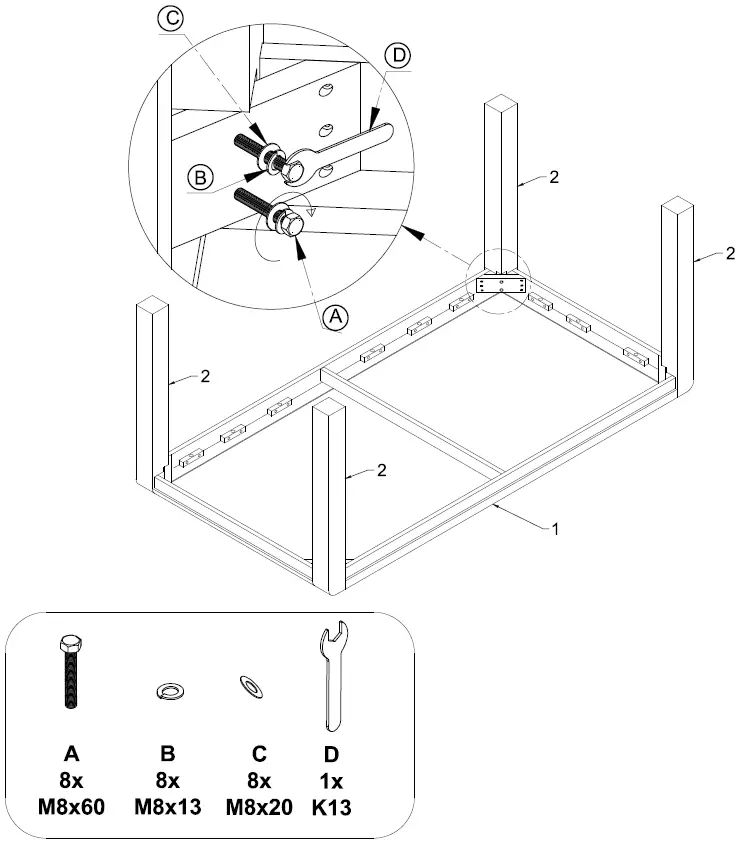 C
D
B
A
2
2
2
2
1

A
8x
M8x60

B
8x
M8x13

C
8x
M8x20

D
1x
K13