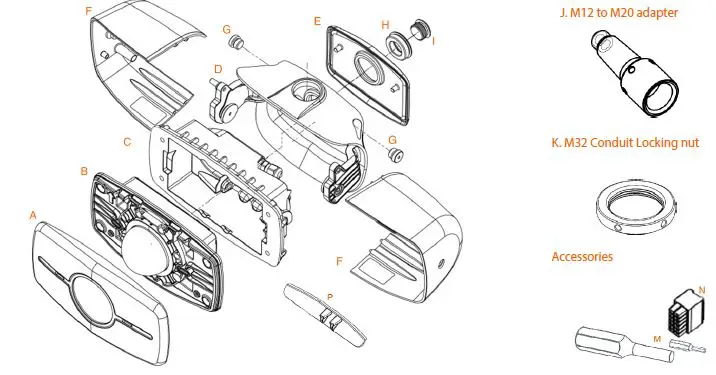 F
G
E
H
I
D
C
G
B
A
F
P
J. M12 to M20 adapter
K. M32 Conduit Locking nut
Accessories
N
M