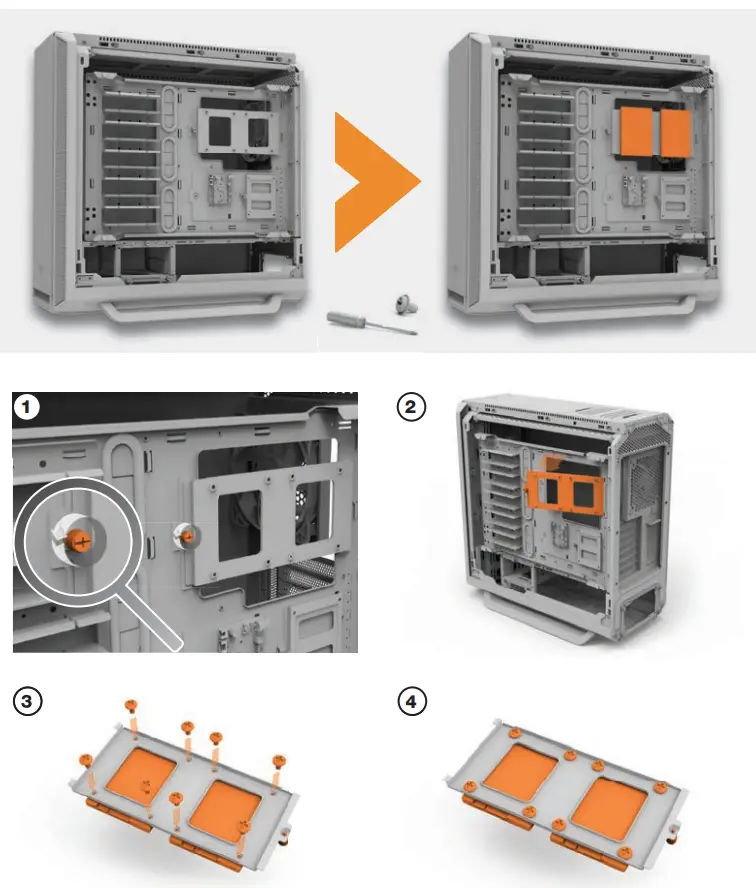 1

2

3

4