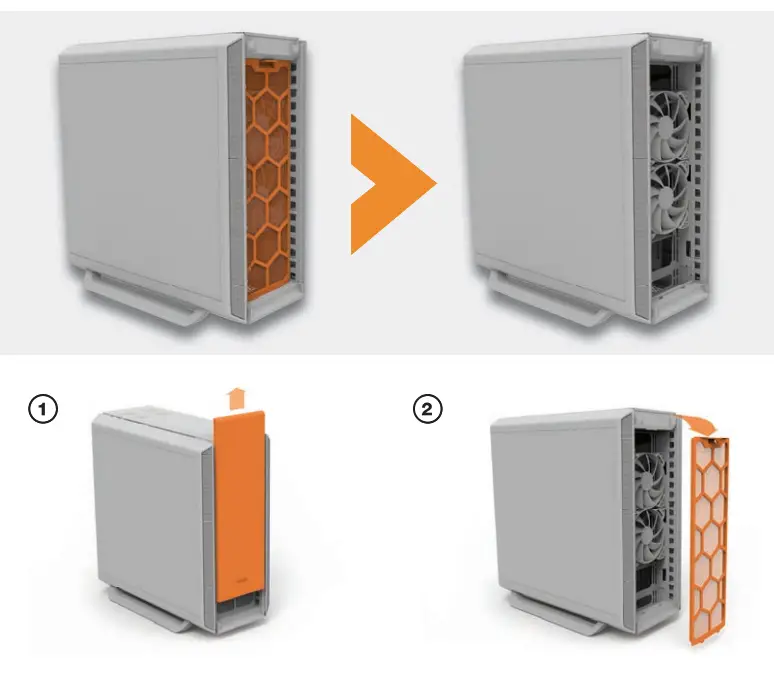 1

2