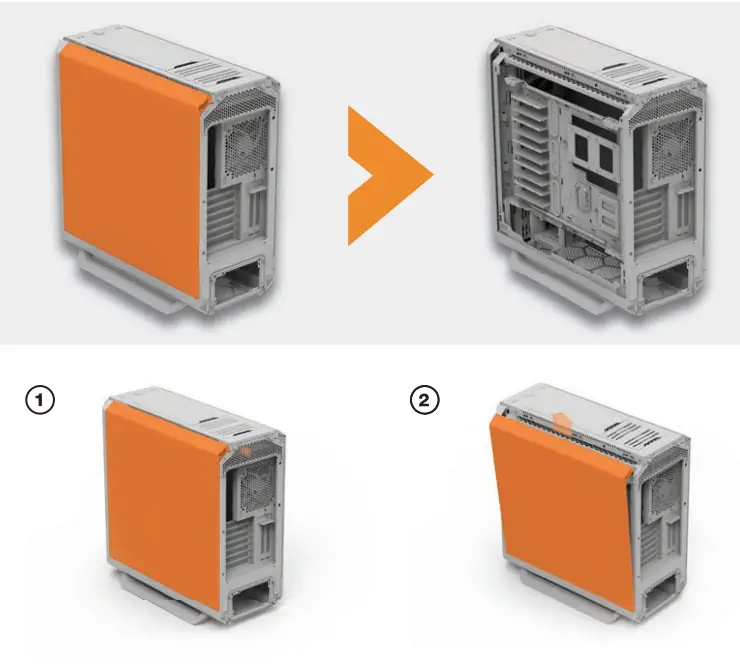 1

2