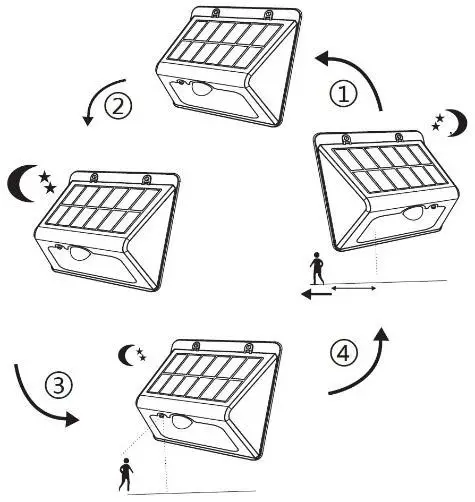 ①
②
③
④