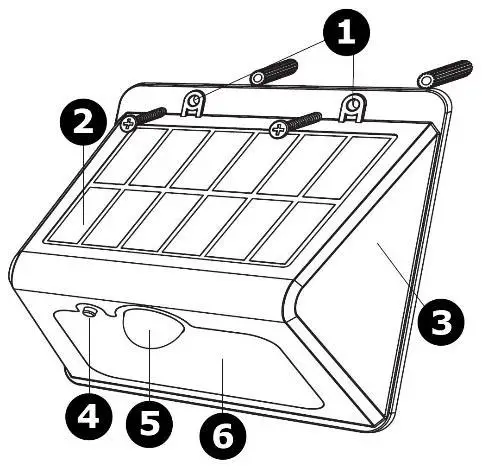 1
2
3
4
5
6