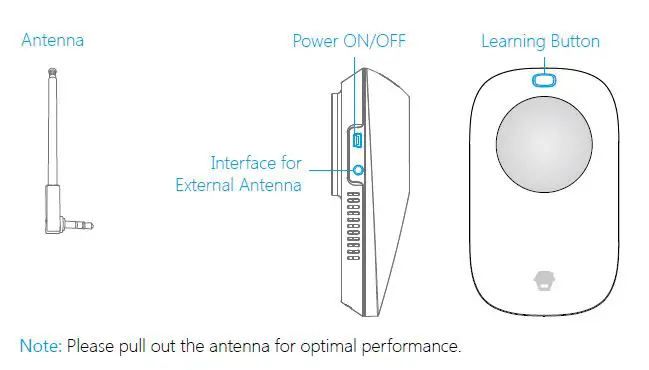 Antenna

Power ON/OFF

Learning Button

Interface for External Antenna

Note: Please pull out the antenna for optimal performance.