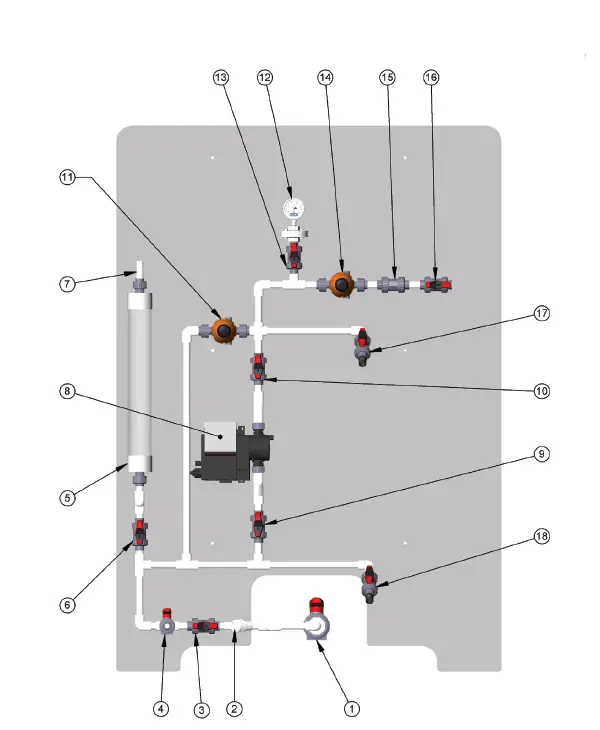 13
12
14
15
16
11
7
17
10
8
9
5
18
6
4
3
2
1