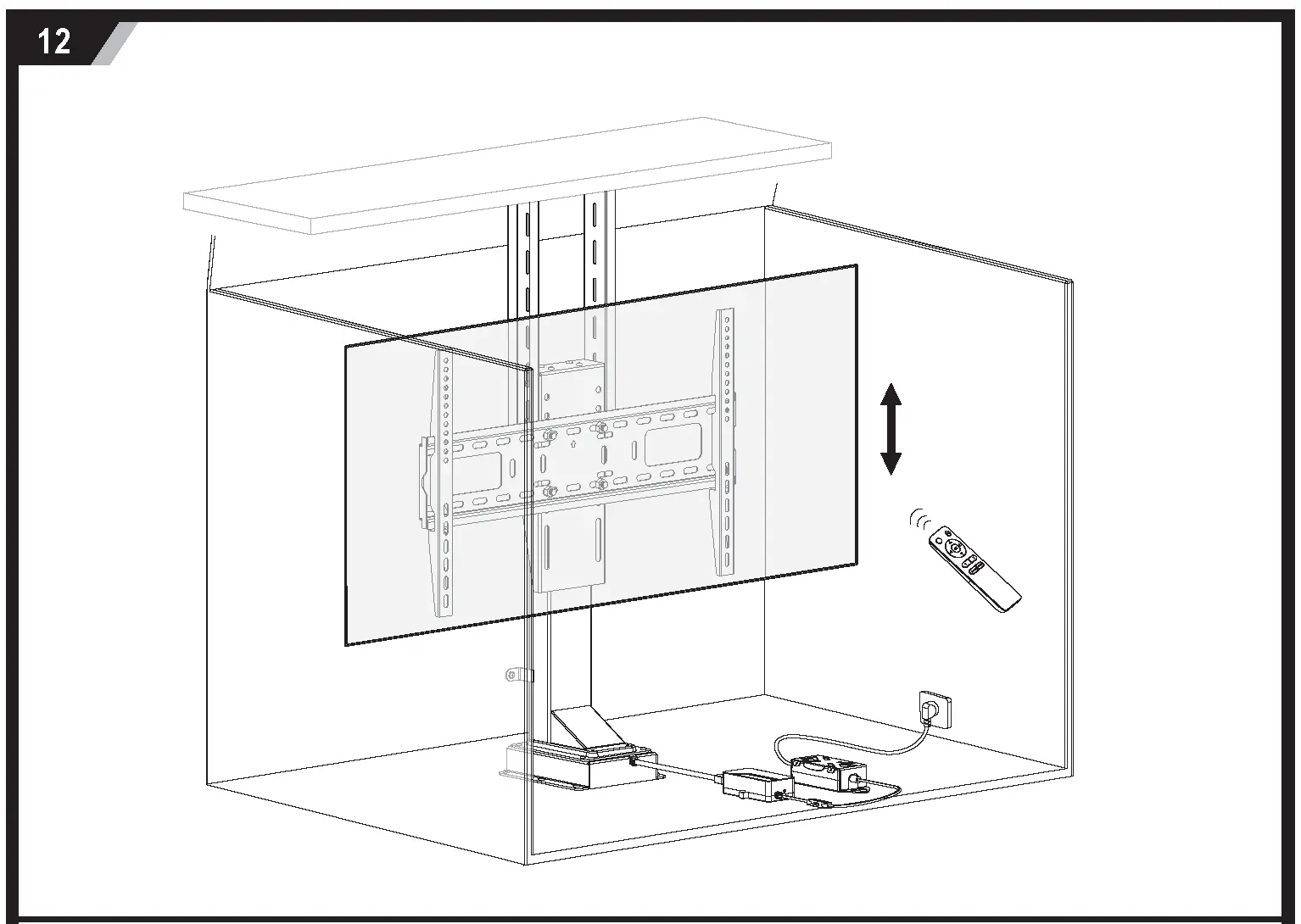 12