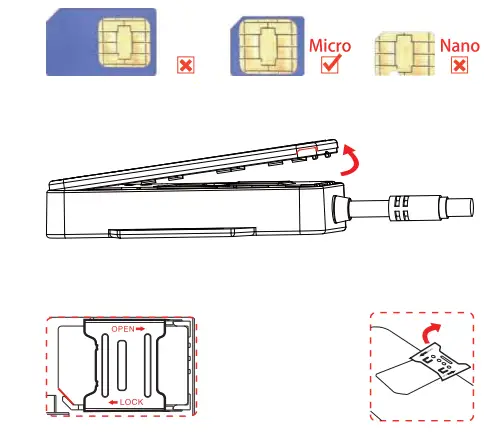 Micro

Nano

OPEN

LOCK