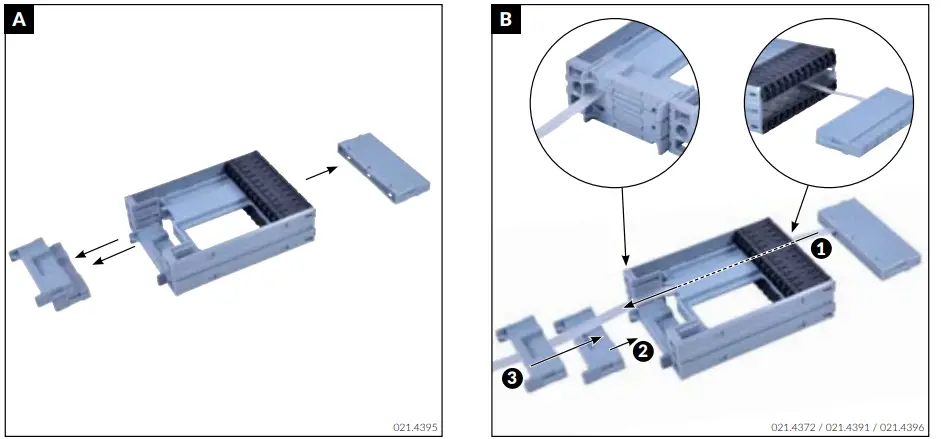 A

021.4395

B

1

2

3

021.4372 / 021.4391 / 021.4396