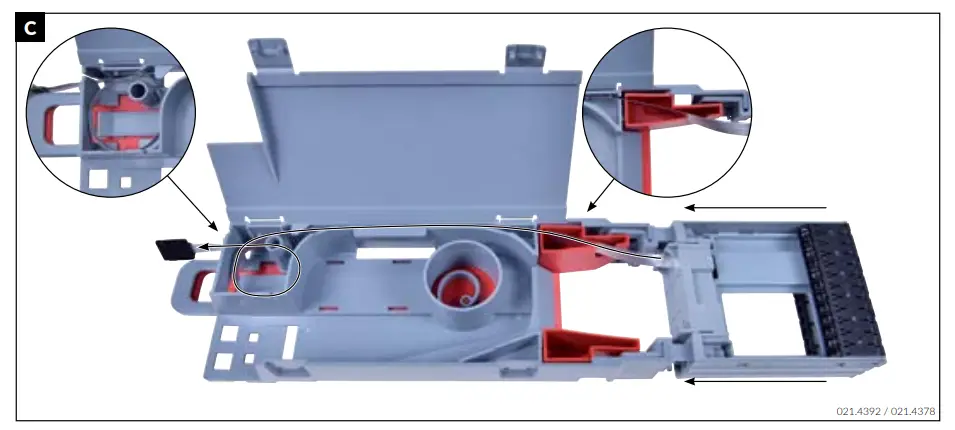 C

021.4392 / 021.4378