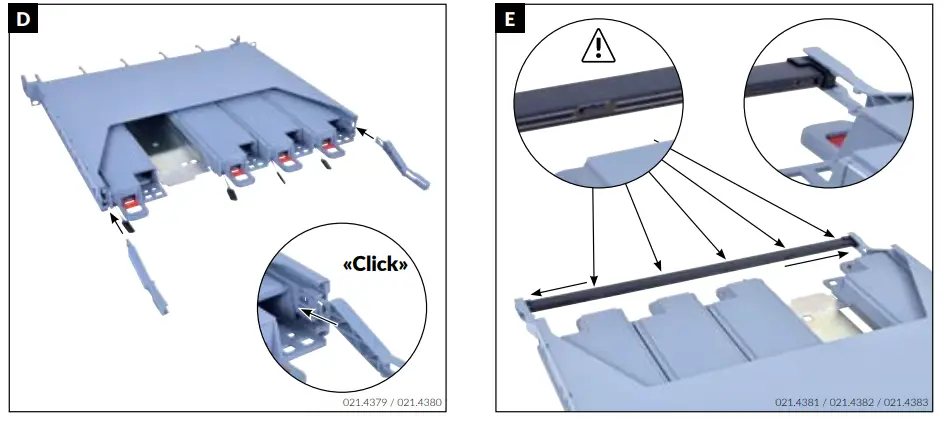 D

«Click»

021.4379 / 021.4380

E

021.4381 / 021.4382 / 021.4383